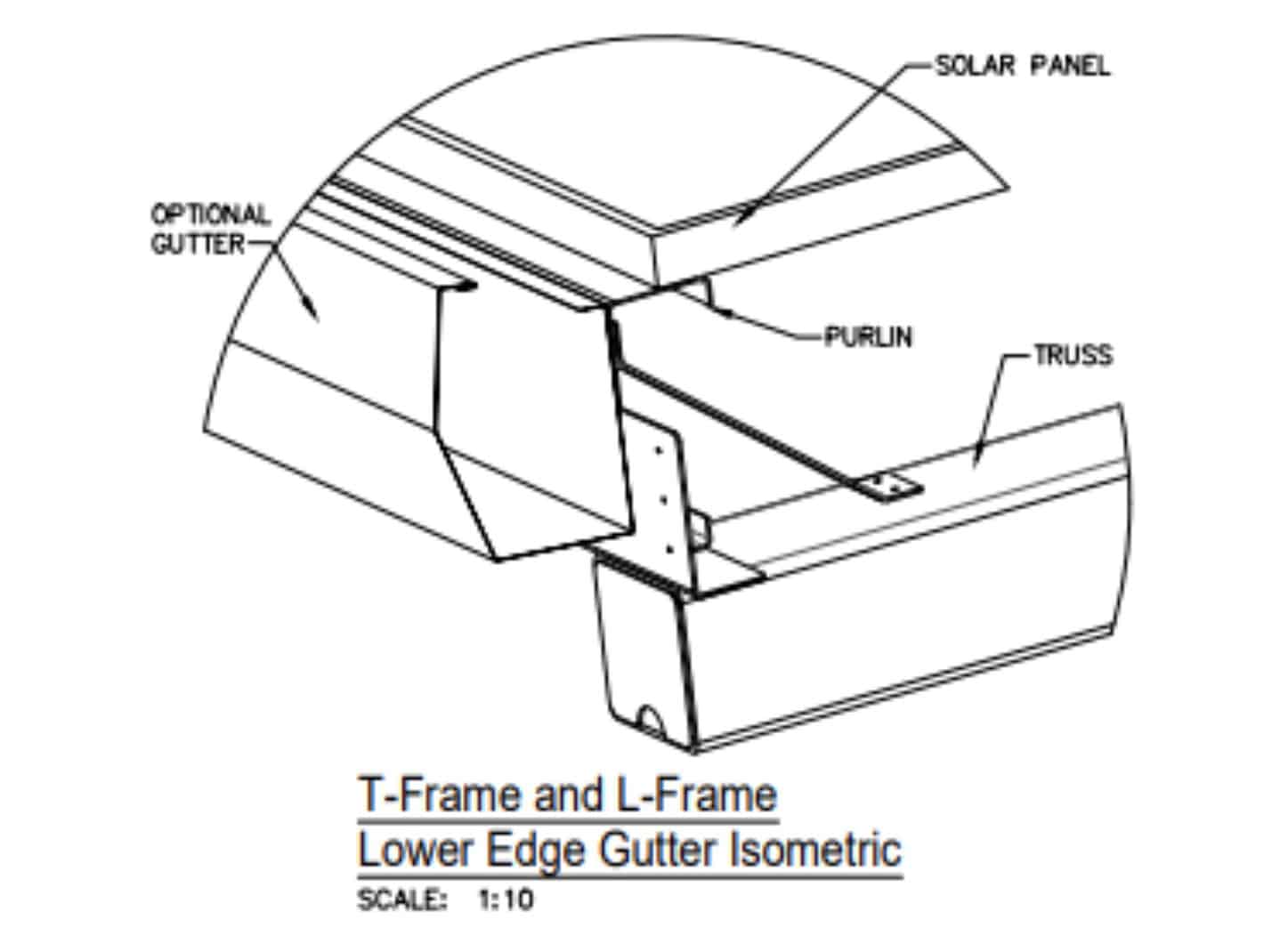 SOLAR PANEL

OPTIONAL GUTTER

PURLIN

TRUSS

T-Frame and L-Frame
Lower Edge Gutter Isometric
SCALE: 1:10