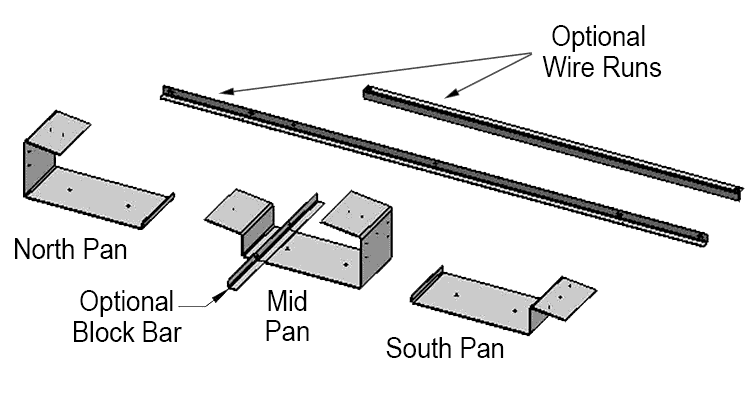 Optional
Wire Runs

North Pan

Optional
Block Bar

Mid
Pan

South Pan